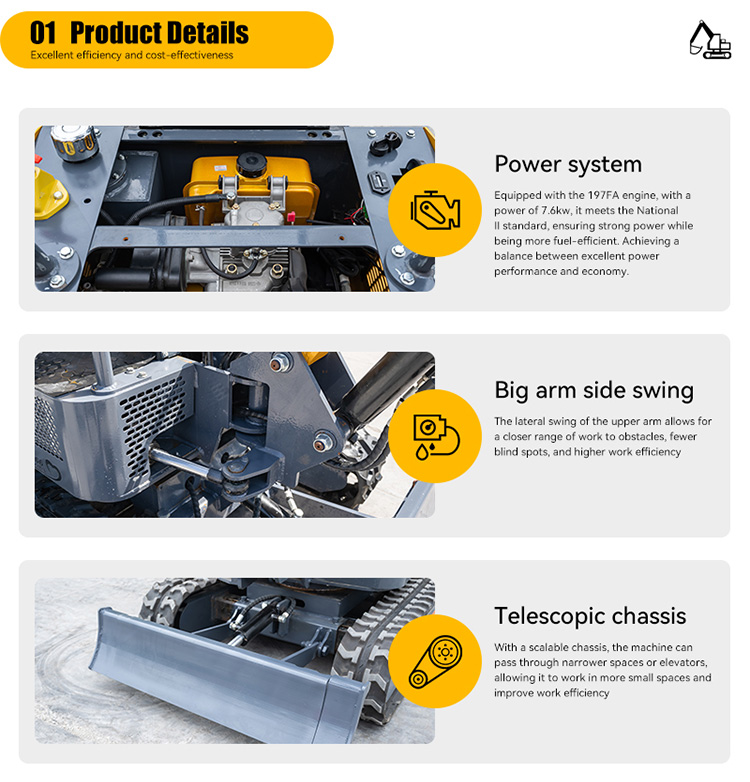 01 Product Details
Excellent efficiency and cost-effectiveness

Power system
Equipped with the 197FA engine, with a power of 7.6kw, it meets the National II standard, ensuring strong power while being more fuel-efficient. Achieving a balance between excellent power performance and economy.

Big arm side swing
The lateral swing of the upper arm allows for a closer range of work to obstacles, fewer blind spots, and higher work efficiency

Telescopic chassis
With a scalable chassis, the machine can pass through narrower spaces or elevators, allowing it to work in more small spaces and improve work efficiency